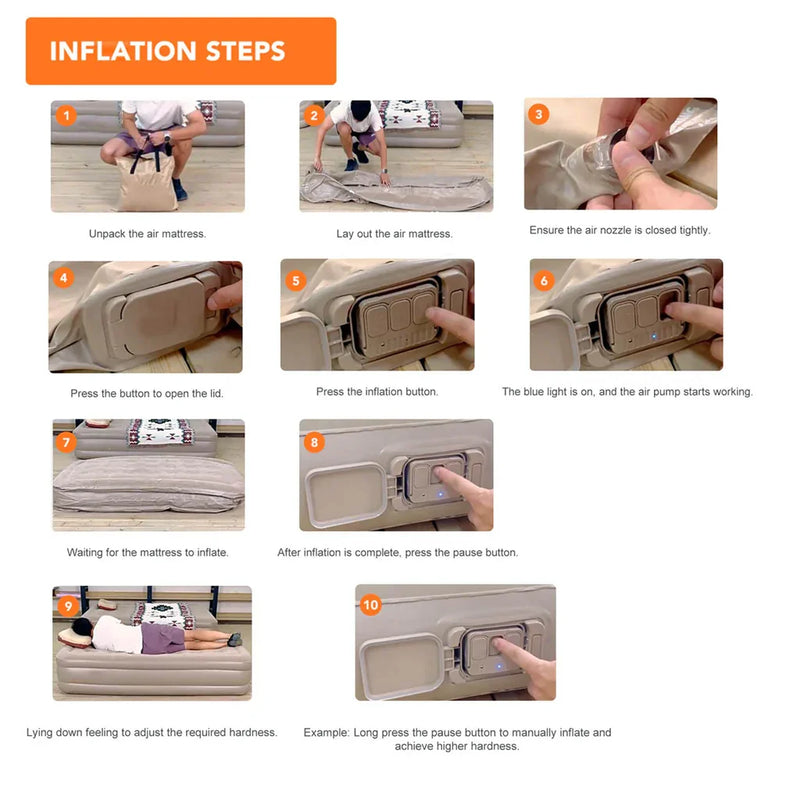 INFLATION STEPS

1
Unpack the air mattress.

2
Lay out the air mattress.

3
Ensure the air nozzle is closed tightly.

4
Press the button to open the lid.

5
Press the inflation button.

6
The blue light is on, and the air pump starts working.

7
Waiting for the mattress to inflate.

8
After inflation is complete, press the pause button.

9
Lying down feeling to adjust the required hardness.

10
Example: Long press the pause button to manually inflate and achieve higher hardness.