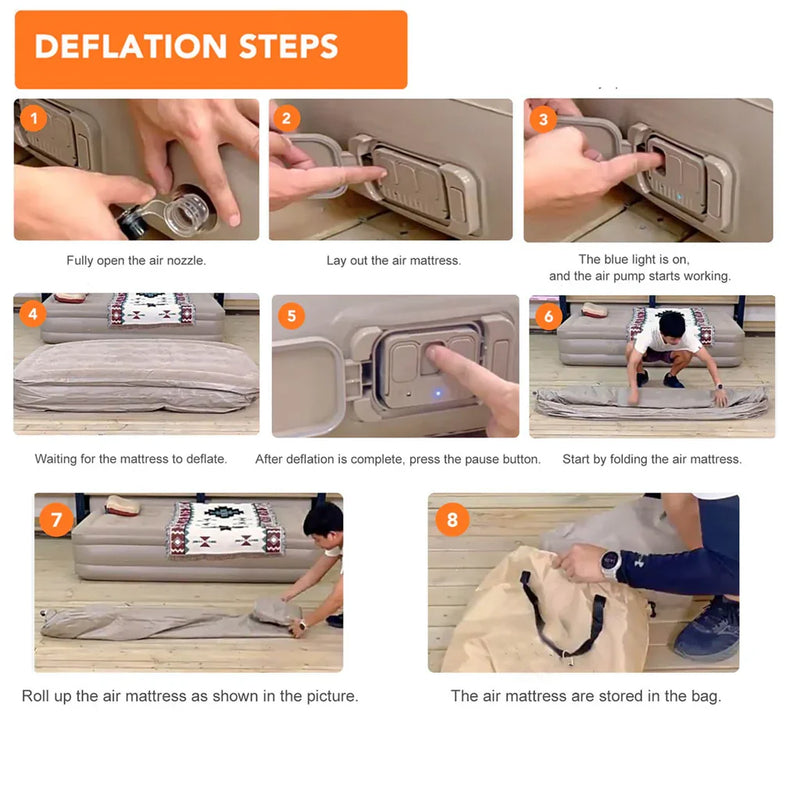 DEFLATION STEPS

1

Fully open the air nozzle.

2

Lay out the air mattress.

3

The blue light is on, and the air pump starts working.

4

Waiting for the mattress to deflate.

5

After deflation is complete, press the pause button.

6

Start by folding the air mattress.

7

Roll up the air mattress as shown in the picture.

8

The air mattress are stored in the bag.